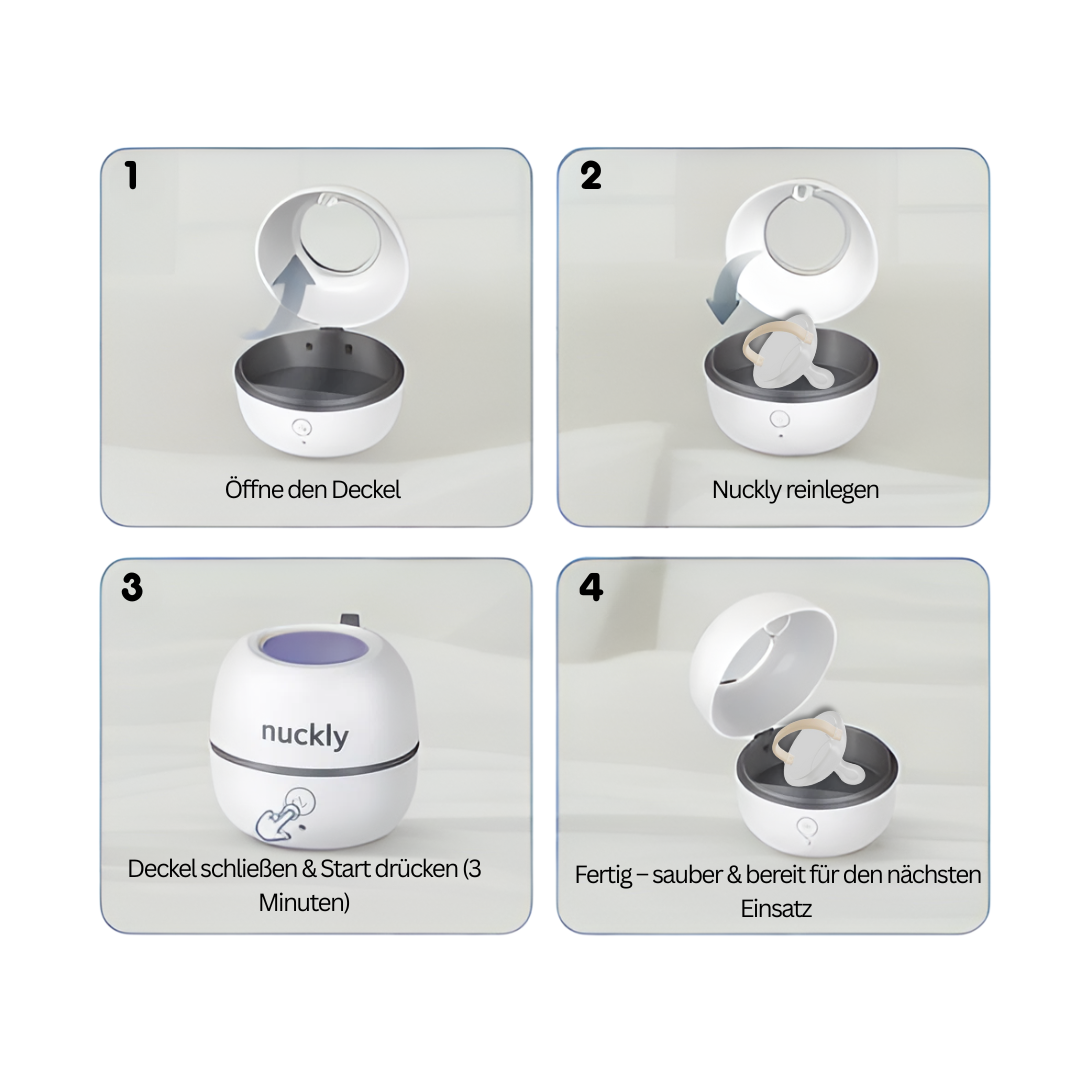 1

Öffne den Deckel

2

Nuckly reinlegen

3

nuckly

Deckel schließen & Start drücken (3 Minuten)

4

Fertig – sauber & bereit für den nächsten Einsatz